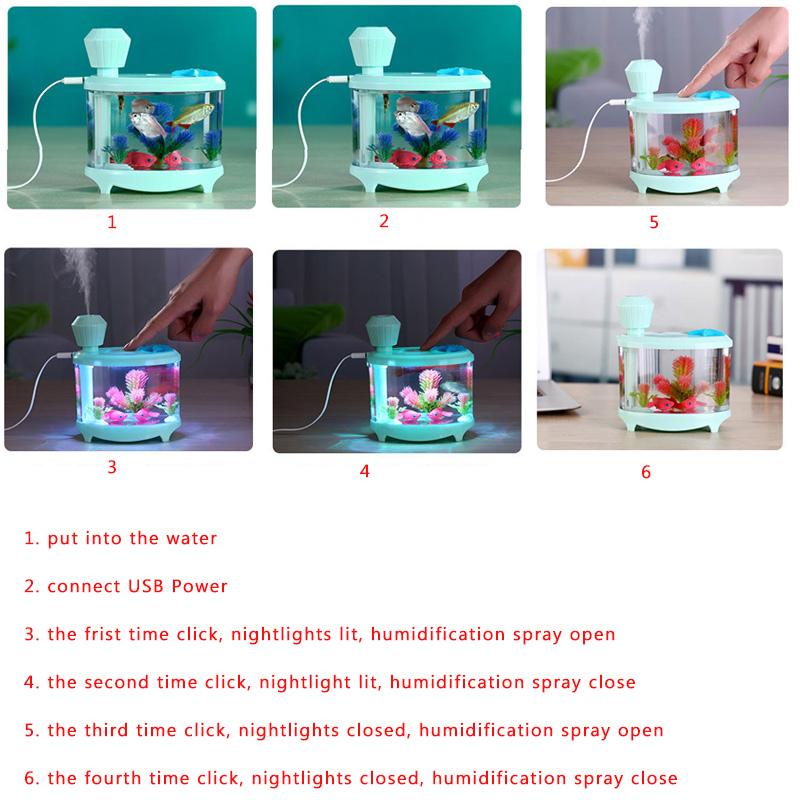 1

2

5

3

4

6

1. put into the water

2. connect USB Power

3. the frist time click, nightlights lit, humidification spray open

4. the second time click, nightlight lit, humidification spray close

5. the third time click, nightlights closed, humidification spray open

6. the fourth time click, nightlights closed, humidification spray close