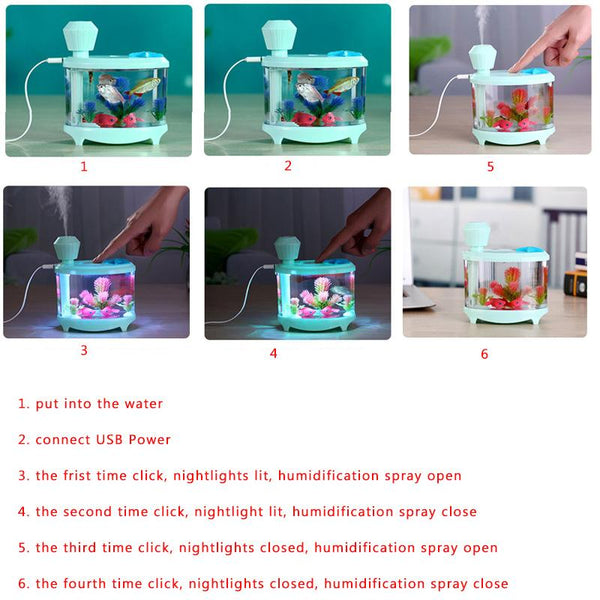 1

2

5

3

4

6

1. put into the water

2. connect USB Power

3. the frist time click, nightlights lit, humidification spray open

4. the second time click, nightlight lit, humidification spray close

5. the third time click, nightlights closed, humidification spray open

6. the fourth time click, nightlights closed, humidification spray close